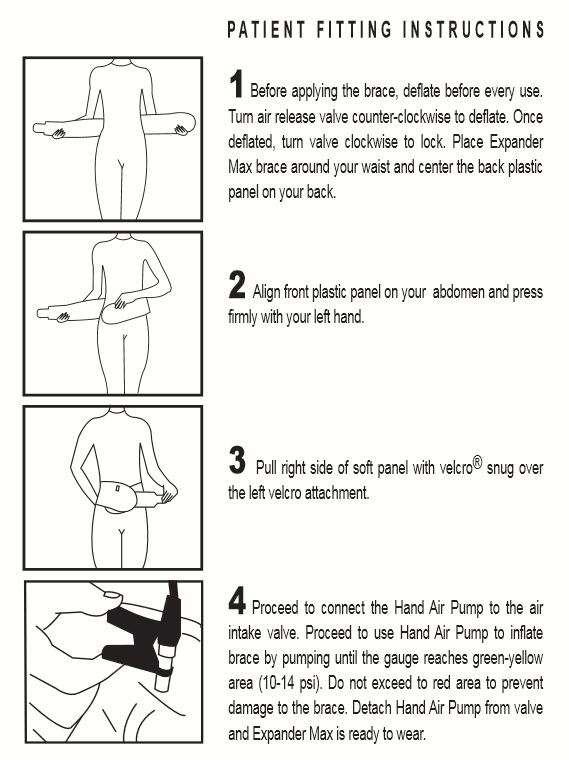 PATIENT FITTING INSTRUCTIONS

1 Before applying the brace, deflate before every use. Turn air release valve counter-clockwise to deflate. Once deflated, turn valve clockwise to lock. Place Expander Max brace around your waist and center the back plastic panel on your back.

2 Align front plastic panel on your abdomen and press firmly with your left hand.

3 Pull right side of soft panel with velcro® snug over the left velcro attachment.

4 Proceed to connect the Hand Air Pump to the air intake valve. Proceed to use Hand Air Pump to inflate brace by pumping until the gauge reaches green-yellow area (10-14 psi). Do not exceed to red area to prevent damage to the brace. Detach Hand Air Pump from valve and Expander Max is ready to wear.